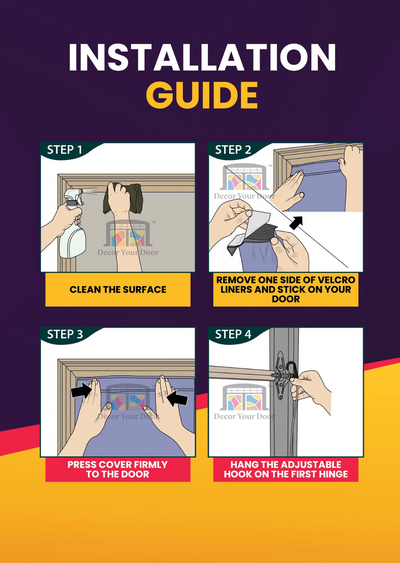 INSTALLATION GUIDE

STEP 1

Decor Your Door

CLEAN THE SURFACE

STEP 2

Decor Your Door

REMOVE ONE SIDE OF VELCRO LINERS AND STICK ON YOUR DOOR

STEP 3

Decor Your Door

PRESS COVER FIRMLY TO THE DOOR

STEP 4

Decor Your Door

HANG THE ADJUSTABLE HOOK ON THE FIRST HINGE