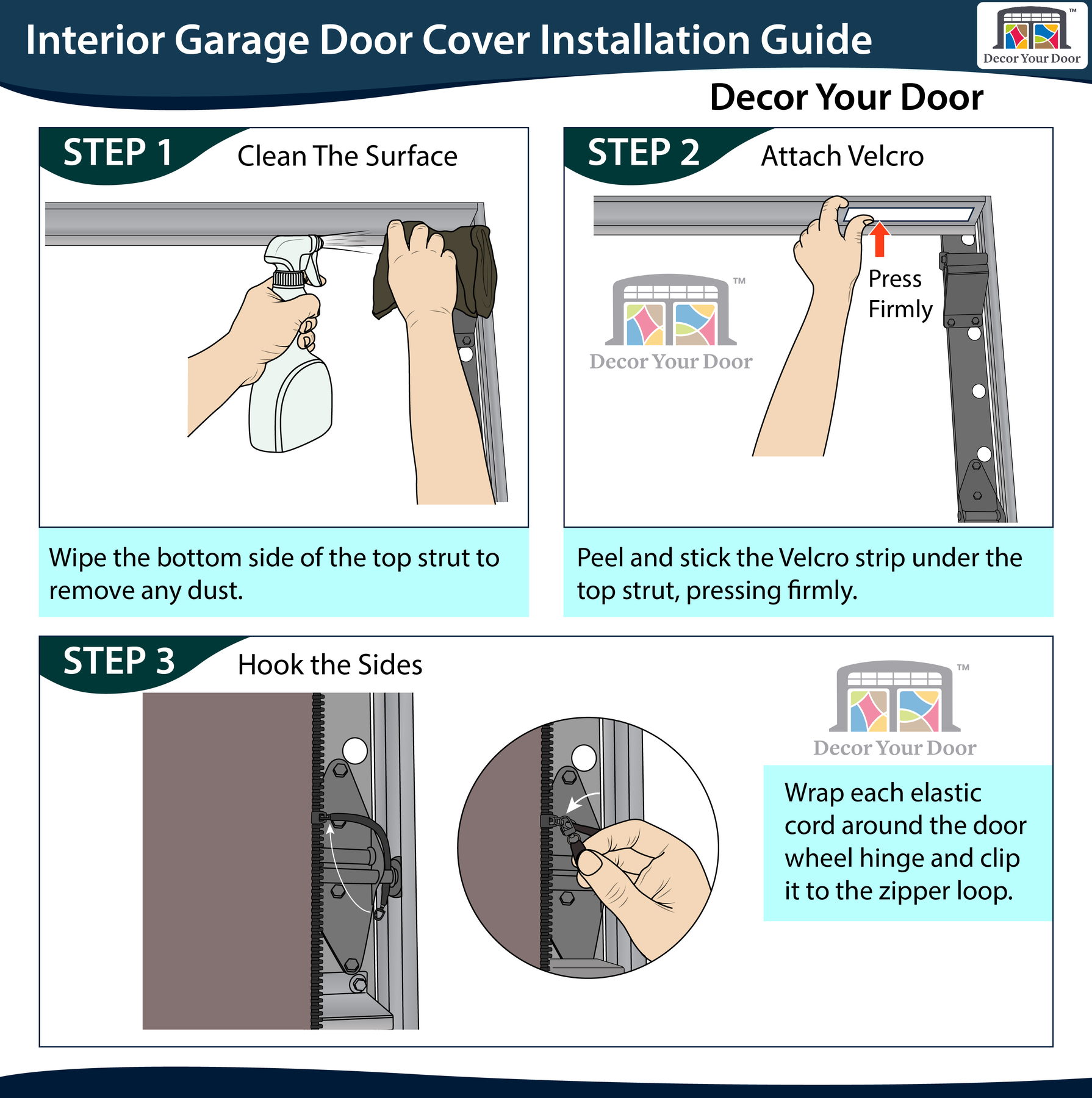 Interior Garage Door Cover Installation Guide

™
Decor Your Door

Decor Your Door

STEP 1 Clean The Surface

Wipe the bottom side of the top strut to remove any dust.

STEP 2 Attach Velcro

™
Decor Your Door

Press Firmly

Peel and stick the Velcro strip under the top strut, pressing firmly.

STEP 3 Hook the Sides

™
Decor Your Door

Wrap each elastic cord around the door wheel hinge and clip it to the zipper loop.